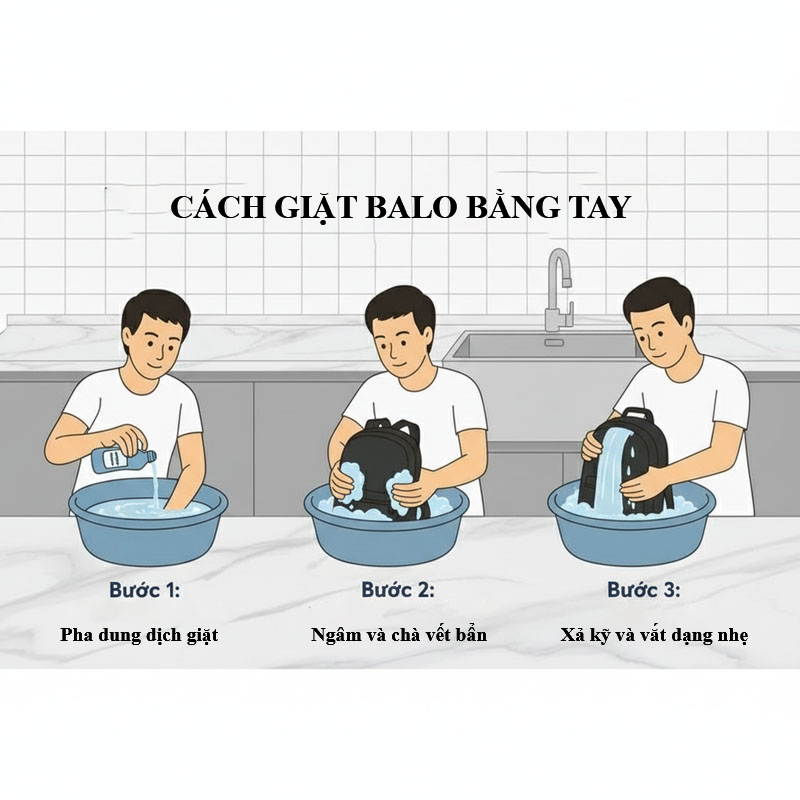 CÁCH GIẶT BALO BẰNG TAY

Bước 1:

Pha dung dịch giặt

Bước 2:

Ngâm và chà vết bẩn

Bước 3:

Xả kỹ và vắt dạng nhẹ